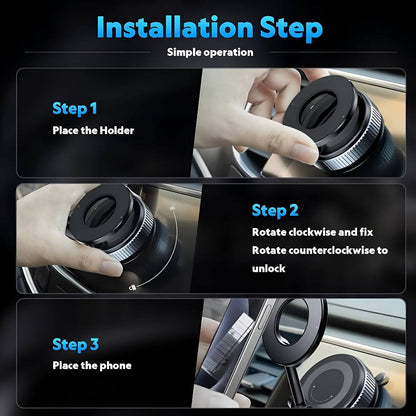 Installation Step

Simple operation

Step 1

Place the Holder

Step 2

Rotate clockwise and fix

Rotate counterclockwise to unlock

Step 3

Place the phone